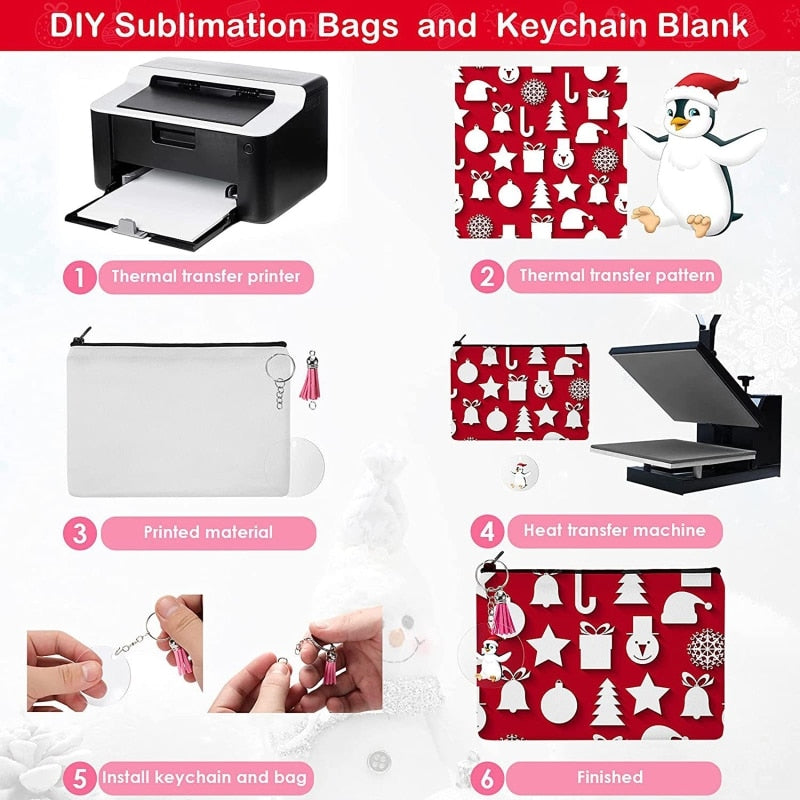 DIY Sublimation Bags and Keychain Blank

1 Thermal transfer printer

2 Thermal transfer pattern

3 Printed material

4 Heat transfer machine

5 Install keychain and bag

6 Finished