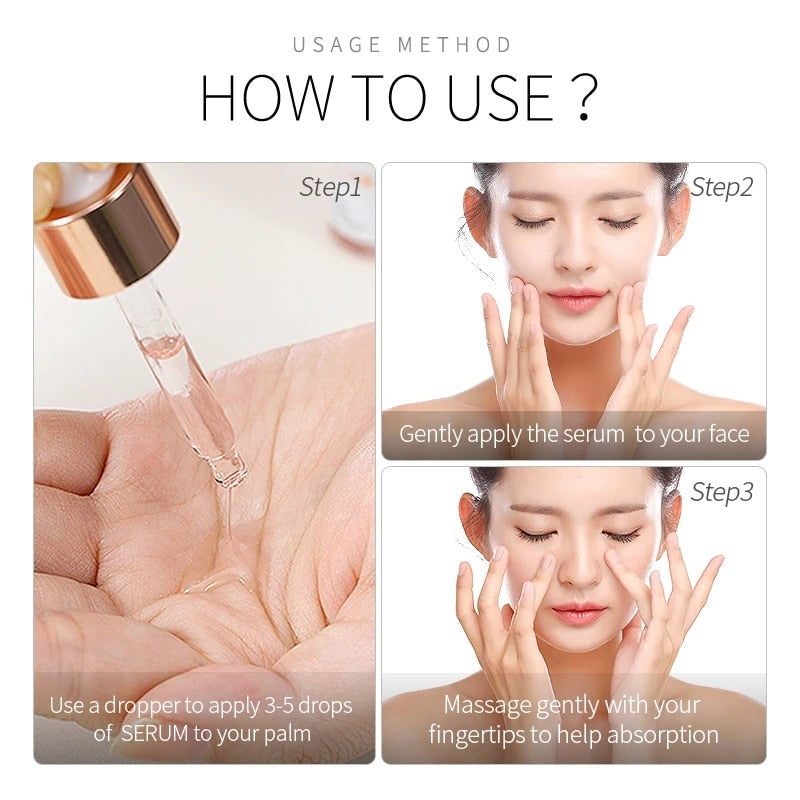 USAGE METHOD

HOW TO USE ?

Step1

Use a dropper to apply 3-5 drops of SERUM to your palm

Step2

Gently apply the serum to your face

Step3

Massage gently with your fingertips to help absorption